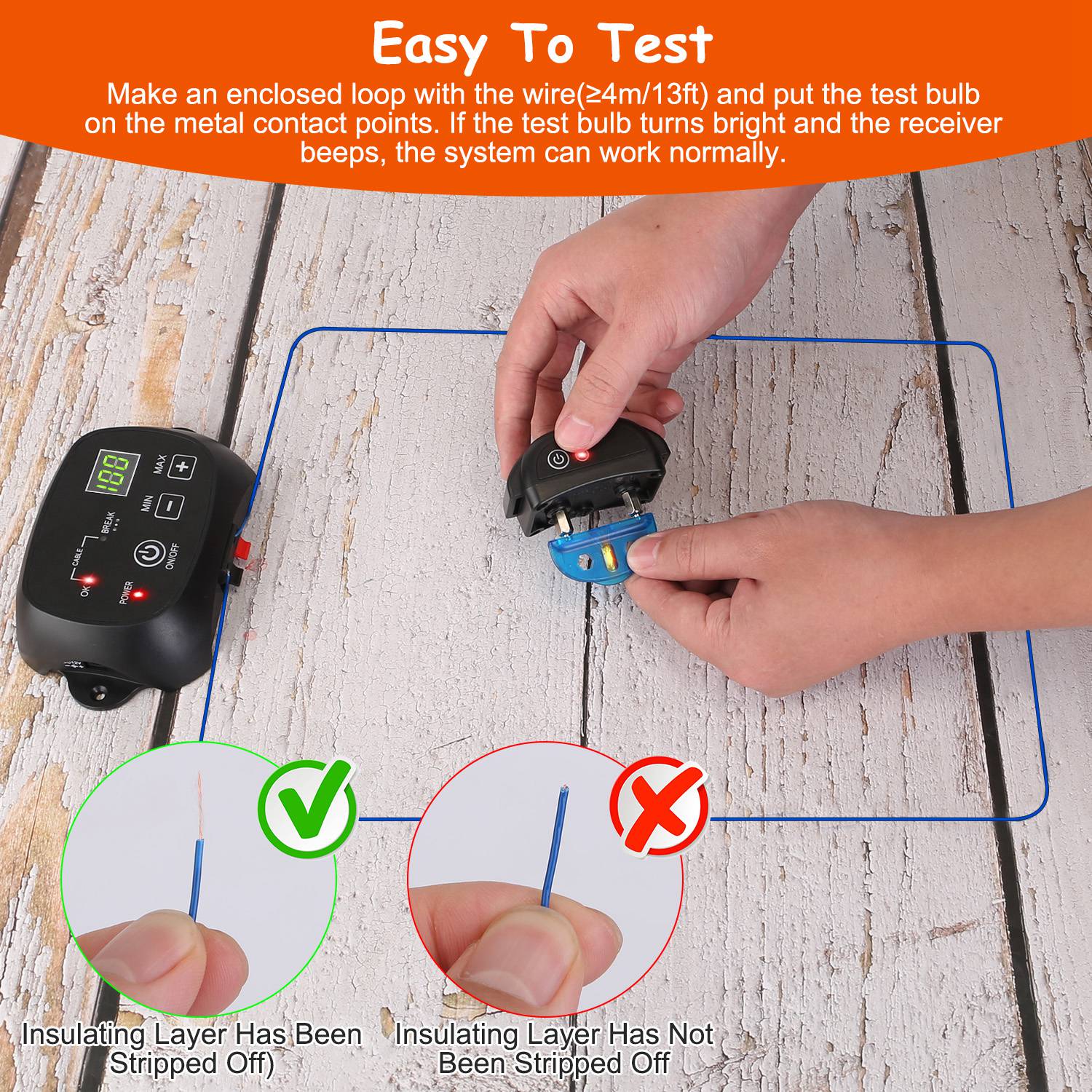 Easy To Test

Make an enclosed loop with the wire(≥4m/13ft) and put the test bulb on the metal contact points. If the test bulb turns bright and the receiver beeps, the system can work normally.

188
MAX
+
MIN
−
BREAK
CABLE
OK
POWER
ON/OFF

Insulating Layer Has Been Stripped Off)

Insulating Layer Has Not Been Stripped Off