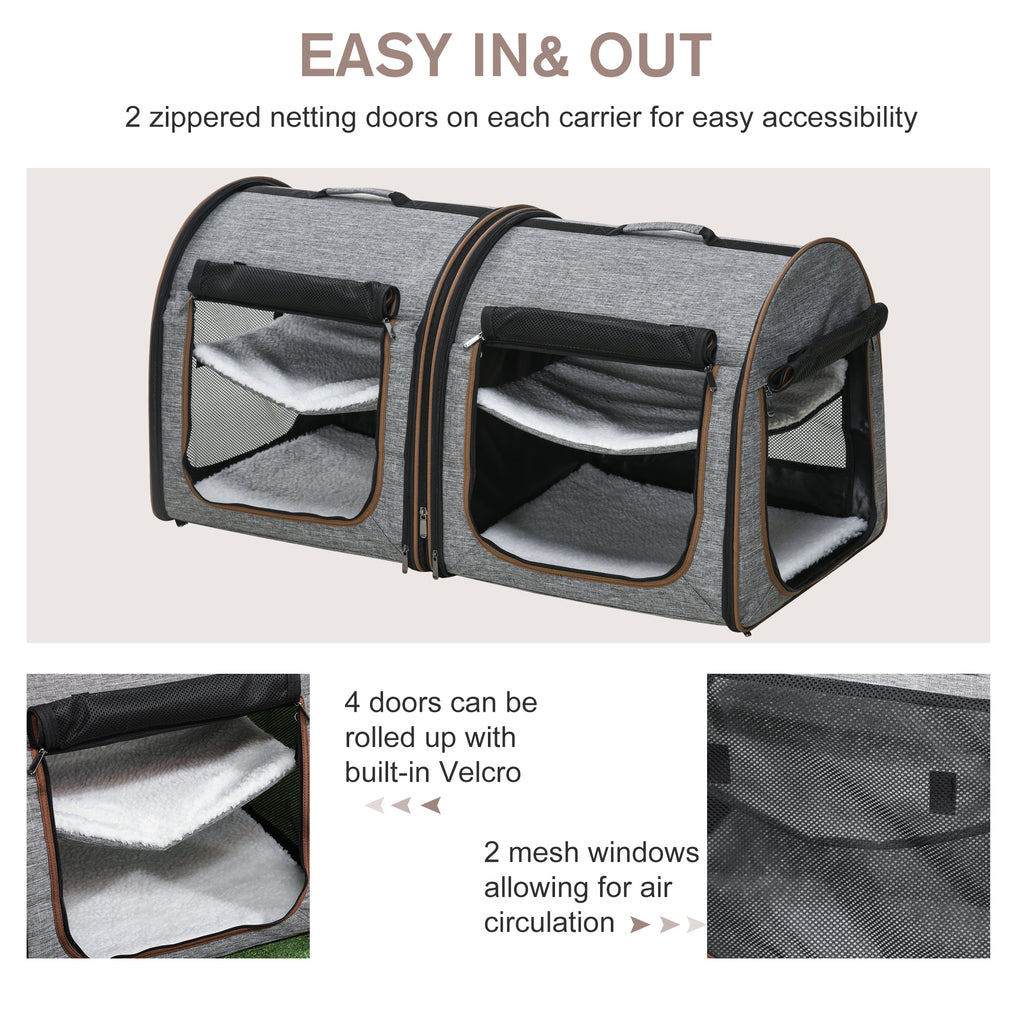 EASY IN& OUT

2 zippered netting doors on each carrier for easy accessibility

4 doors can be rolled up with built-in Velcro

2 mesh windows allowing for air circulation